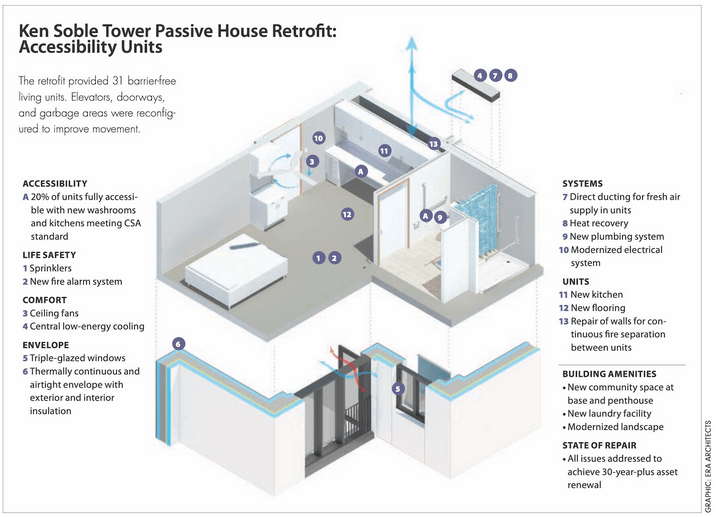 Ken Soble Tower Passive House Retrofit: Accessibility Units

The retrofit provided 31 barrier-free living units. Elevators, doorways, and garbage areas were reconfigured to improve movement.

ACCESSIBILITY
A 20% of units fully accessible with new washrooms and kitchens meeting CSA standard

LIFE SAFETY
1 Sprinklers
2 New fire alarm system

COMFORT
3 Ceiling fans
4 Central low-energy cooling

ENVELOPE
5 Triple-glazed windows
6 Thermally continuous and airtight envelope with exterior and interior insulation

4 7 8
10
3
11
13
A
12
A 9
1 2
6
5

SYSTEMS
7 Direct ducting for fresh air supply in units
8 Heat recovery
9 New plumbing system
10 Modernized electrical system

UNITS
11 New kitchen
12 New flooring
13 Repair of walls for continuous fire separation between units

BUILDING AMENITIES
• New community space at base and penthouse
• New laundry facility
• Modernized landscape

STATE OF REPAIR
• All issues addressed to achieve 30-year-plus asset renewal

GRAPHIC: ERA ARCHITECTS